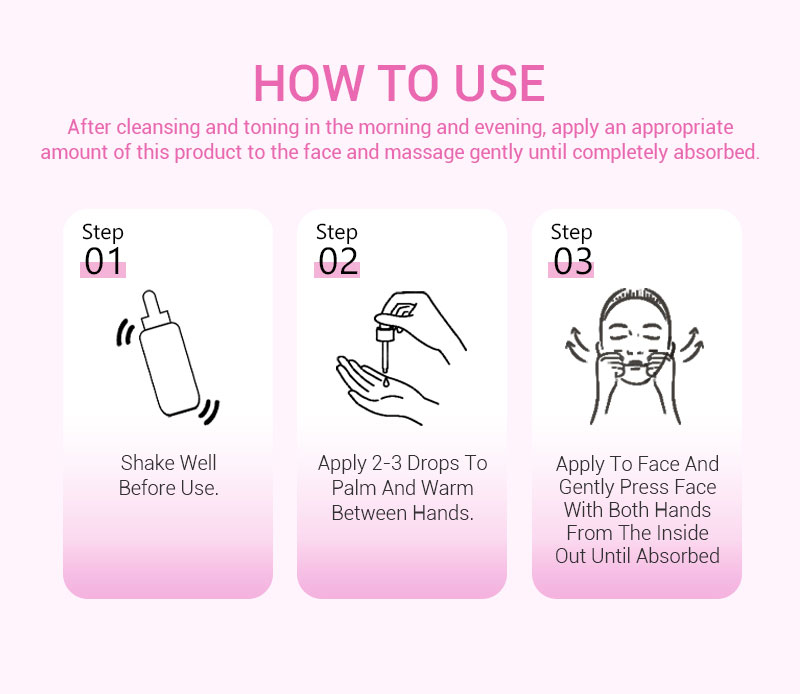 HOW TO USE

After cleansing and toning in the morning and evening, apply an appropriate amount of this product to the face and massage gently until completely absorbed.

Step
01

Shake Well
Before Use.

Step
02

Apply 2-3 Drops To
Palm And Warm
Between Hands.

Step
03

Apply To Face And
Gently Press Face
With Both Hands
From The Inside
Out Until Absorbed